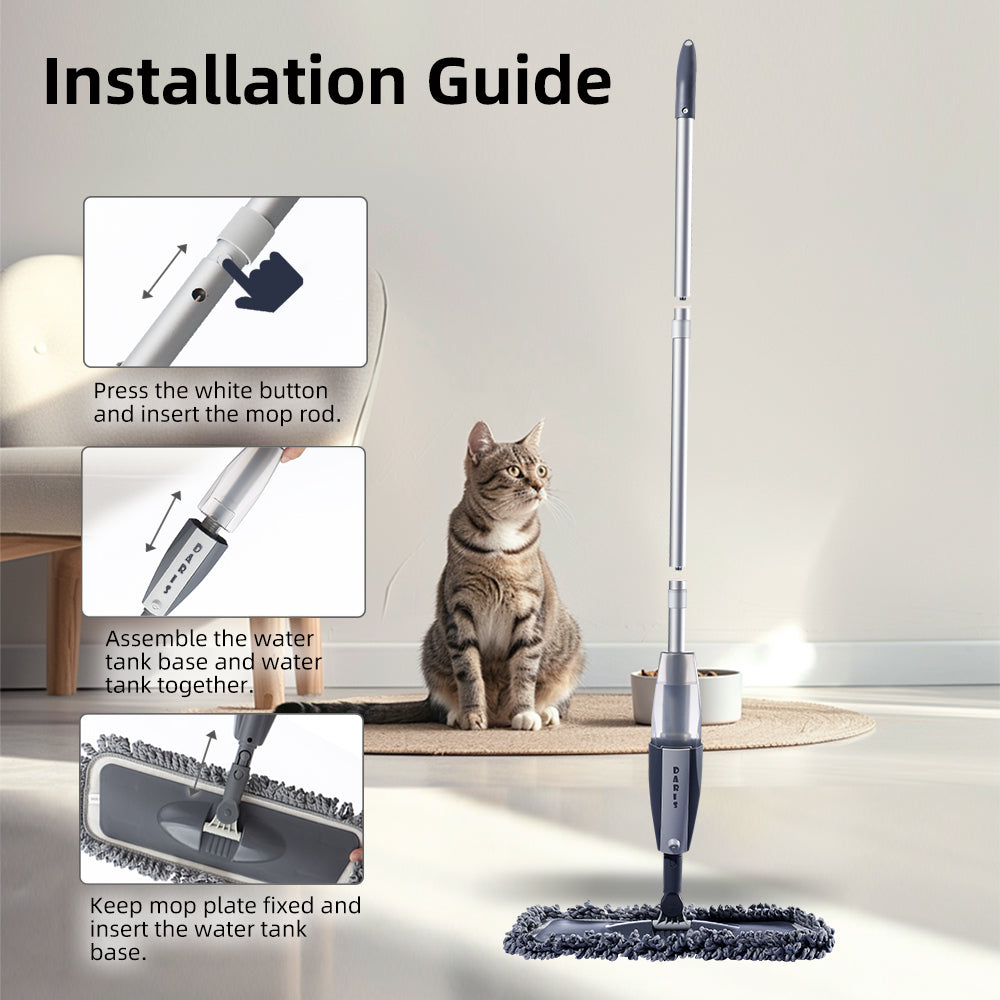 Installation Guide

Press the white button and insert the mop rod.

DARIS

Assemble the water tank base and water tank together.

Keep mop plate fixed and insert the water tank base.

DARIS